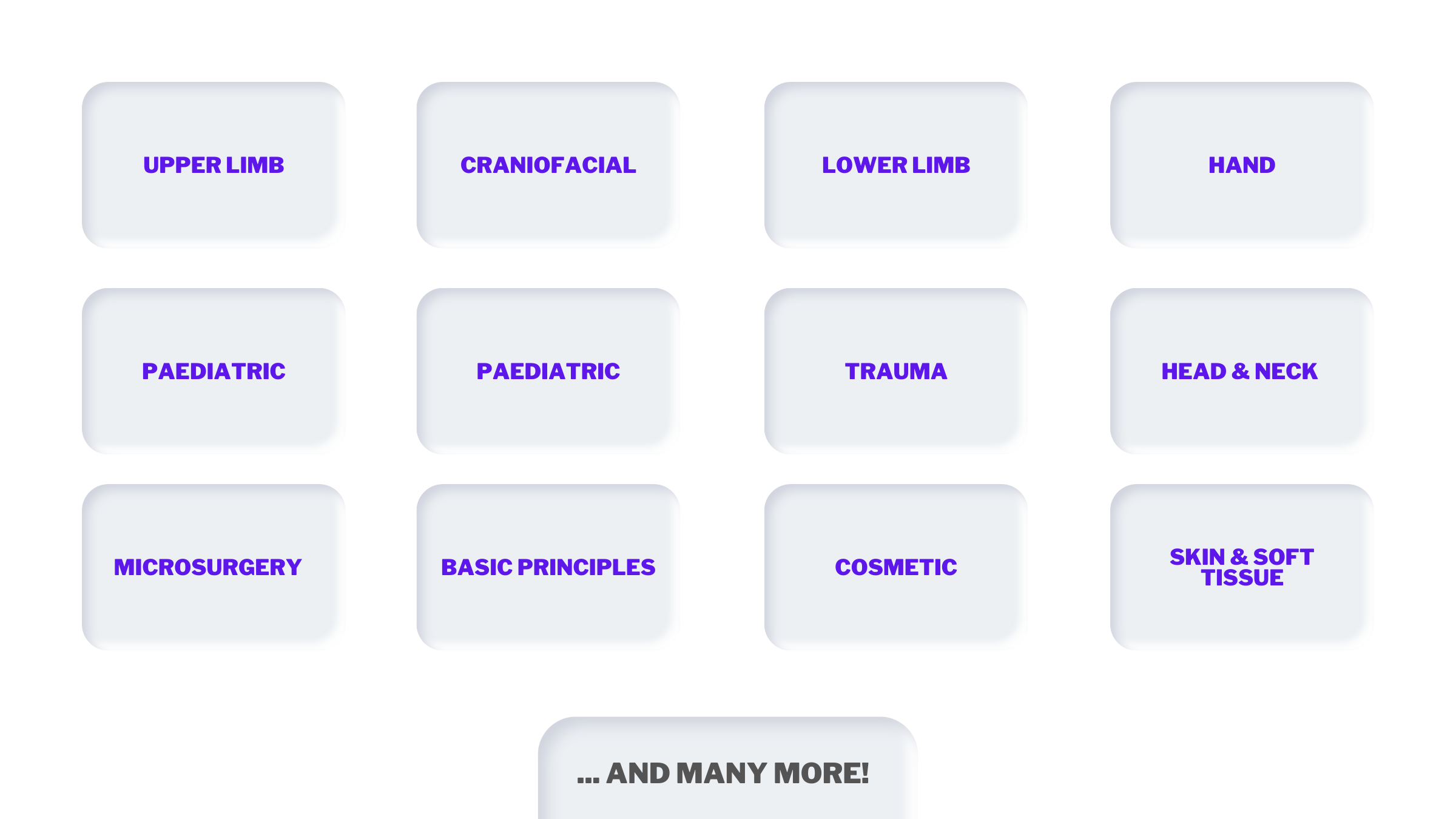 UPPER LIMB

CRANIOFACIAL

LOWER LIMB

HAND

PAEDIATRIC

PAEDIATRIC

TRAUMA

HEAD & NECK

MICROSURGERY

BASIC PRINCIPLES

COSMETIC

SKIN & SOFT TISSUE

... AND MANY MORE!